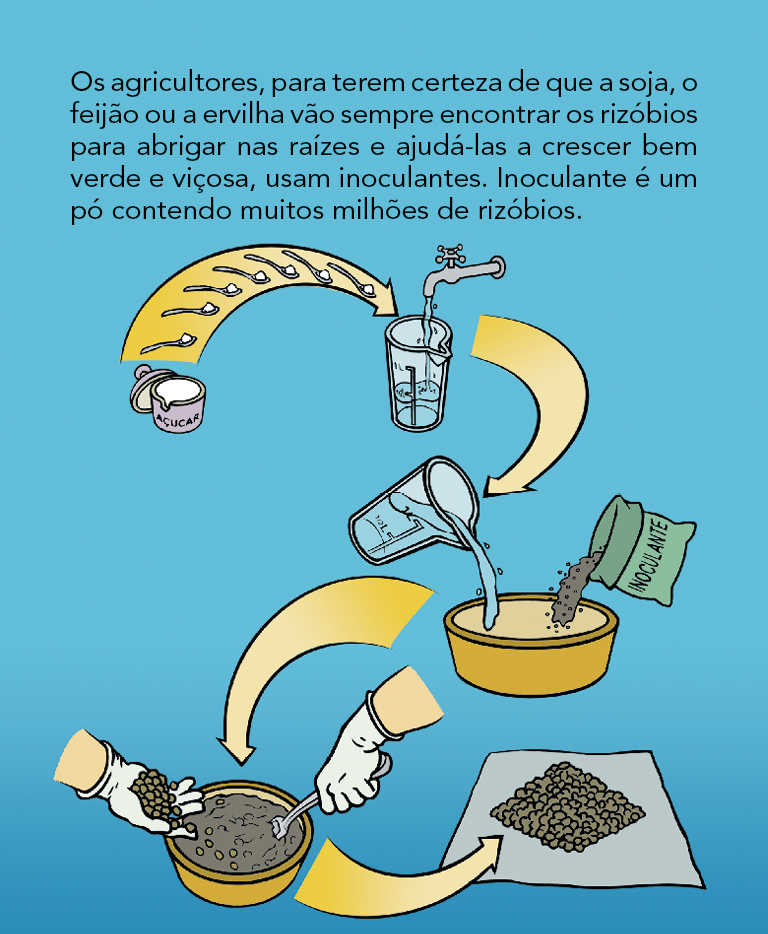 Os agricultores, para terem certeza de que a soja, o feijão ou a ervilha vão sempre encontrar os rizóbios para abrigar nas raízes e ajudá-las a crescer bem verde e viçosa, usam inoculantes. Inoculante é um pó contendo muitos milhões de rizóbios.

AÇUCAR

1L

1L

INOCULANTE